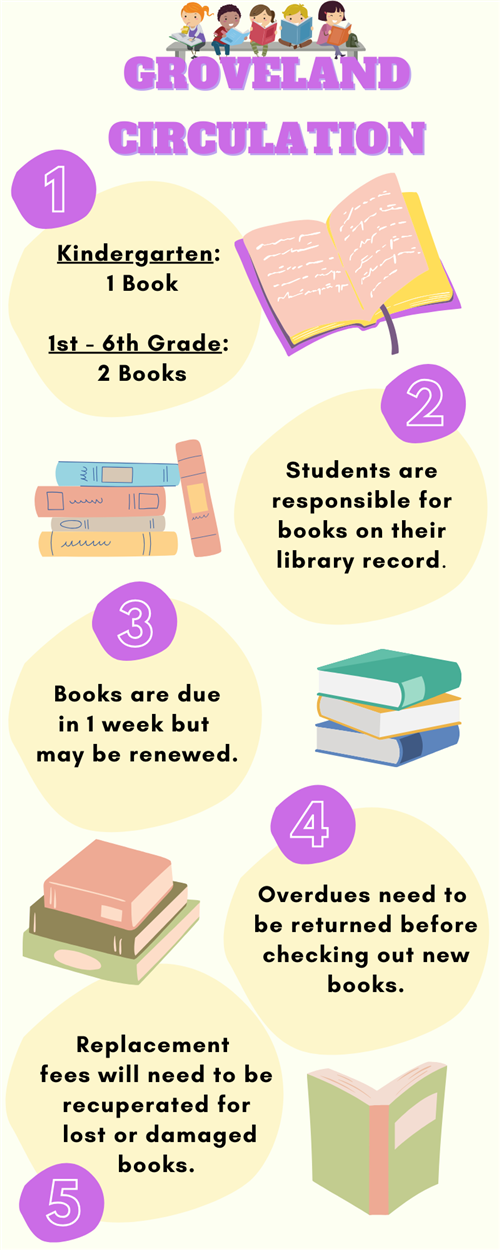 GROVELAND CIRCULATION

1

Kindergarten: 1 Book

1st - 6th Grade: 2 Books

2

Students are responsible for books on their library record.

3

Books are due in 1 week but may be renewed.

4

Overdues need to be returned before checking out new books.

Replacement fees will need to be recuperated for lost or damaged books.

5